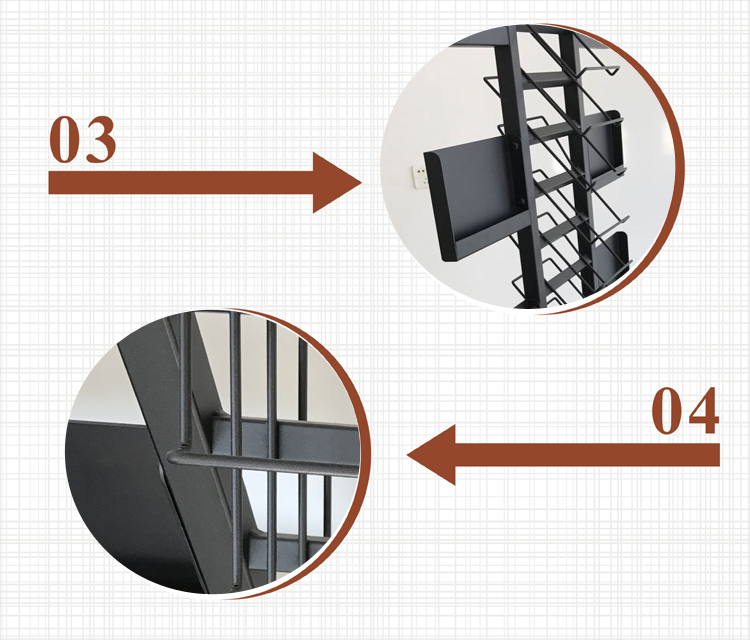 03

04