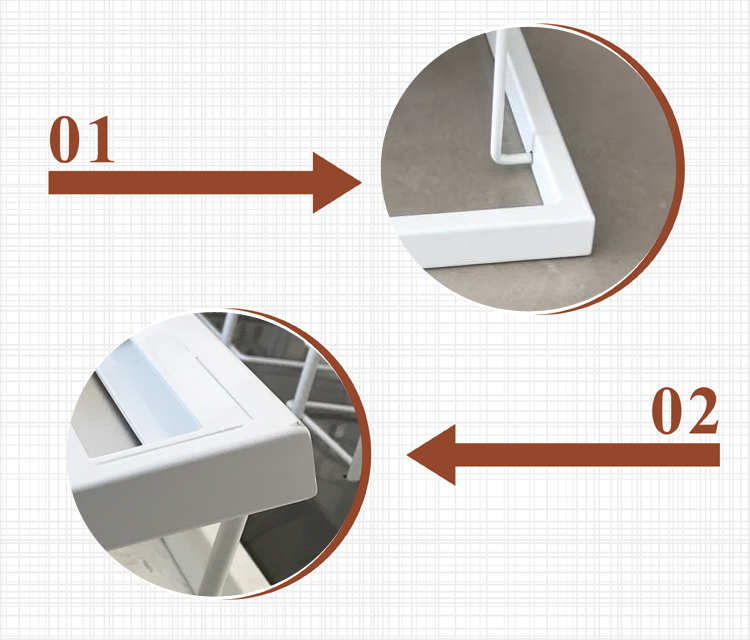 01

02